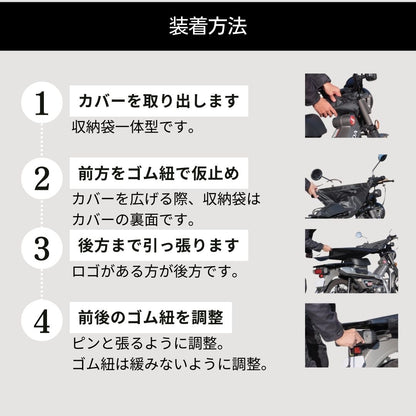 装着方法

1
カバーを取り出します
収納袋一体型です。

2
前方をゴム紐で仮止め
カバーを広げる際、収納袋はカバーの裏面です。

3
後方まで引っ張ります
ロゴがある方が後方です。

4
前後のゴム紐を調整
ピンと張るように調整。
ゴム紐は緩みないように調整。