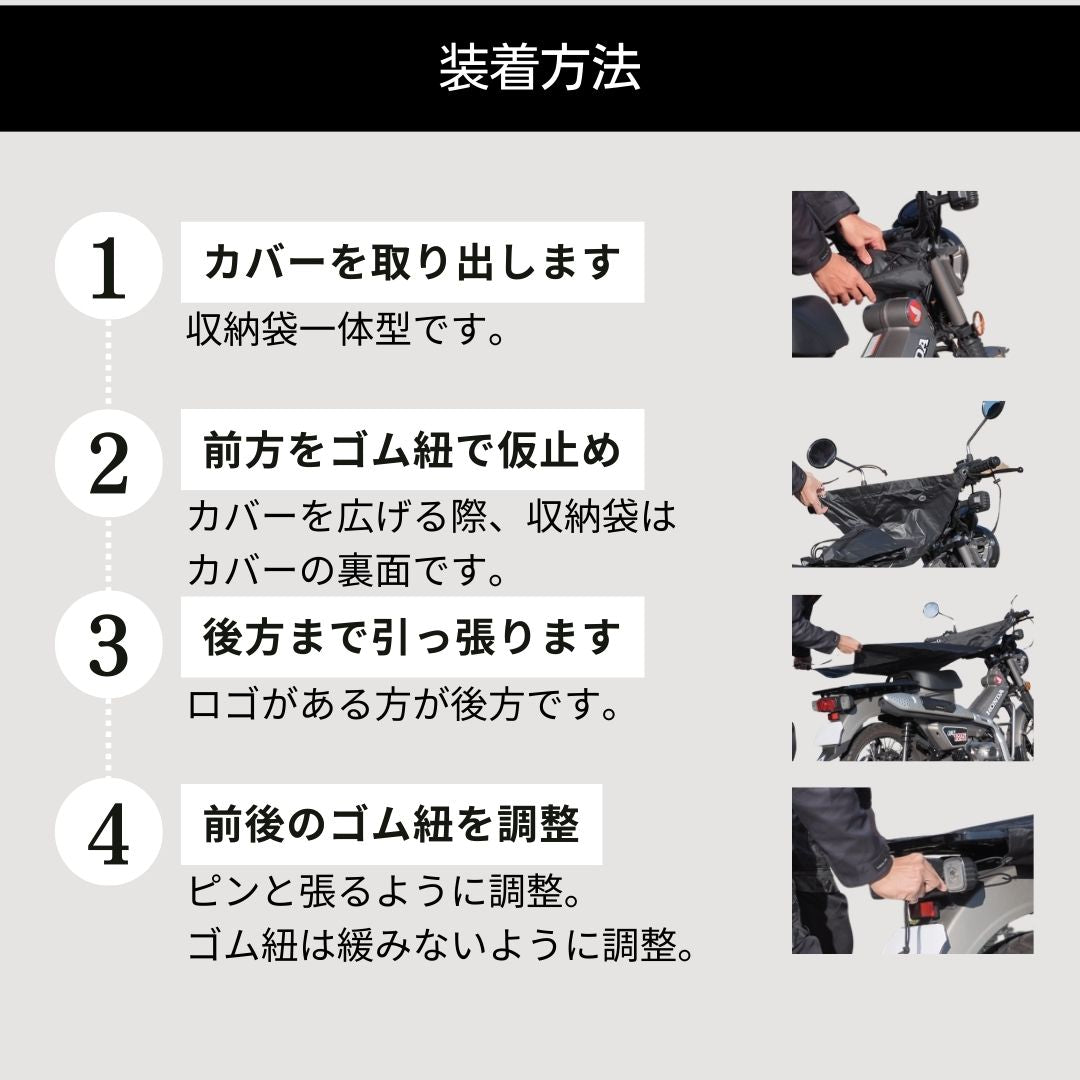 装着方法

1
カバーを取り出します
収納袋一体型です。

2
前方をゴム紐で仮止め
カバーを広げる際、収納袋はカバーの裏面です。

3
後方まで引っ張ります
ロゴがある方が後方です。

4
前後のゴム紐を調整
ピンと張るように調整。
ゴム紐は緩みないように調整。